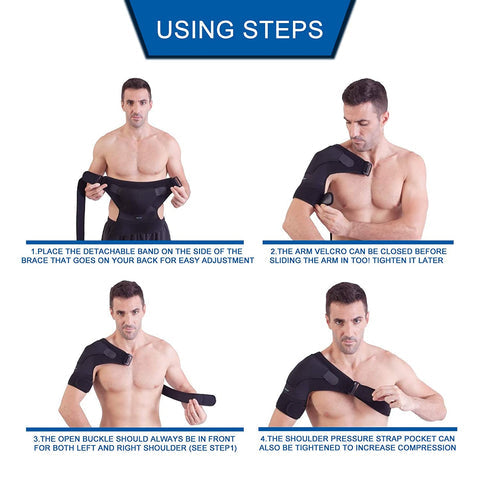 USING STEPS

1.PLACE THE DETACHABLE BAND ON THE SIDE OF THE BRACE THAT GOES ON YOUR BACK FOR EASY ADJUSTMENT

2.THE ARM VELCRO CAN BE CLOSED BEFORE SLIDING THE ARM IN TOO! TIGHTEN IT LATER

3.THE OPEN BUCKLE SHOULD ALWAYS BE IN FRONT FOR BOTH LEFT AND RIGHT SHOULDER (SEE STEP1)

4.THE SHOULDER PRESSURE STRAP POCKET CAN ALSO BE TIGHTENED TO INCREASE COMPRESSION