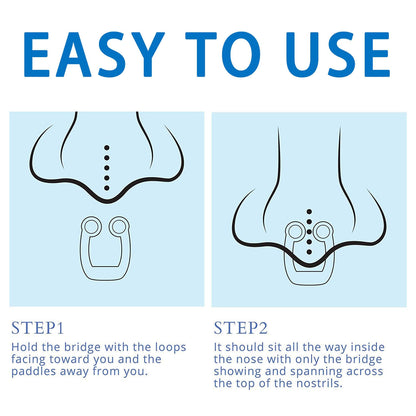 EASY TO USE

STEP1
Hold the bridge with the loops facing toward you and the paddles away from you.

STEP2
It should sit all the way inside the nose with only the bridge showing and spanning across the top of the nostrils.