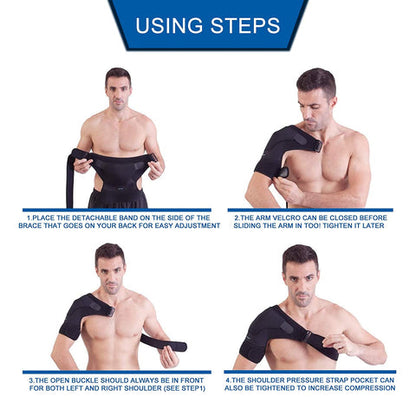 USING STEPS

1.PLACE THE DETACHABLE BAND ON THE SIDE OF THE BRACE THAT GOES ON YOUR BACK FOR EASY ADJUSTMENT

2.THE ARM VELCRO CAN BE CLOSED BEFORE SLIDING THE ARM IN TOO! TIGHTEN IT LATER

3.THE OPEN BUCKLE SHOULD ALWAYS BE IN FRONT FOR BOTH LEFT AND RIGHT SHOULDER (SEE STEP1)

4.THE SHOULDER PRESSURE STRAP POCKET CAN ALSO BE TIGHTENED TO INCREASE COMPRESSION